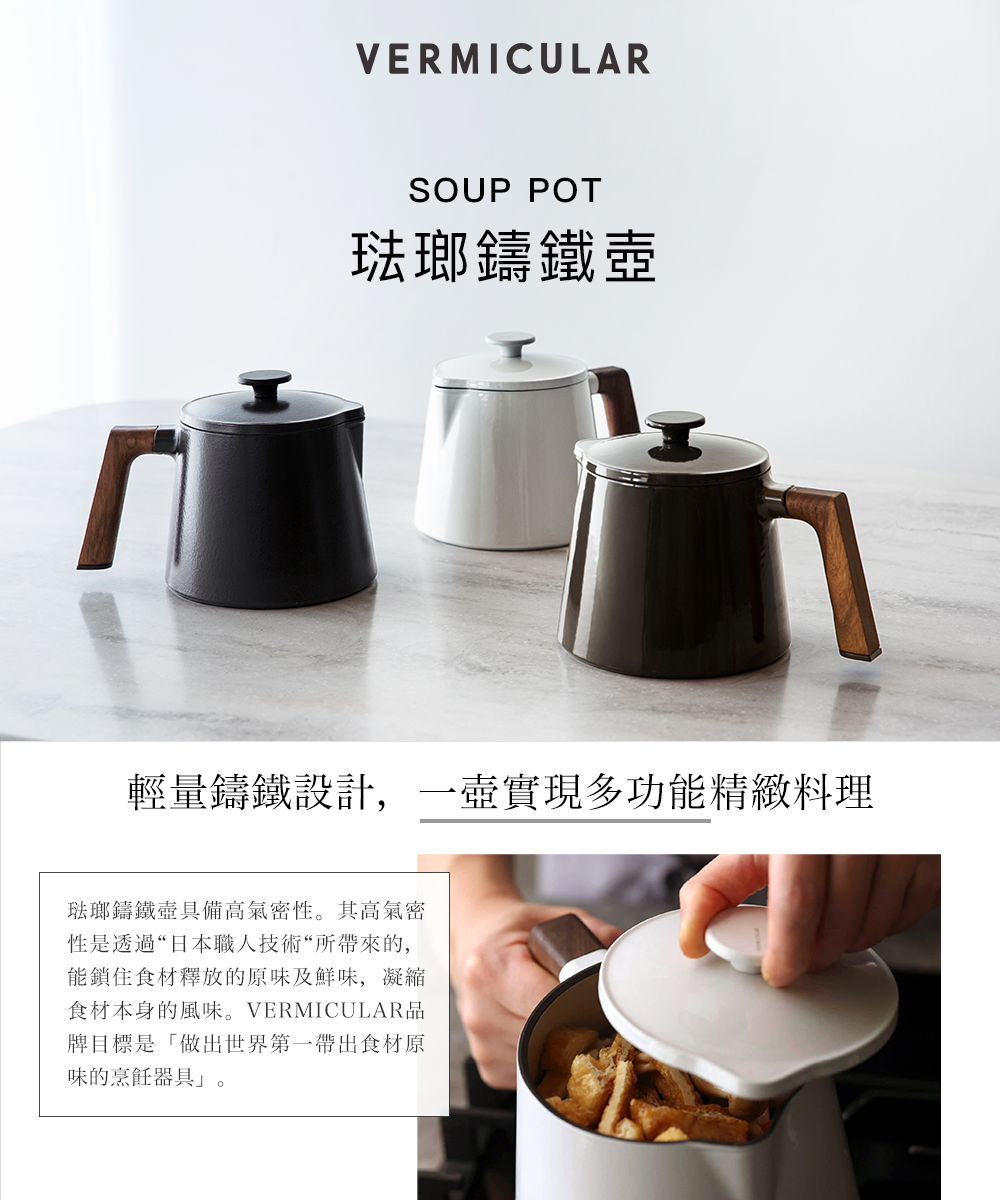 VERMICULAR

SOUP POT
琺瑯鑄鐵壺

輕量鑄鐵設計，一壺實現多功能精緻料理

琺瑯鑄鐵壺具備高氣密性。其高氣密性是透過“日本職人技術“所帶來的，能鎖住食材釋放的原味及鮮味，凝縮食材本身的風味。VERMICULAR品牌目標是「做出世界第一帶出食材原味的烹飪器具」。